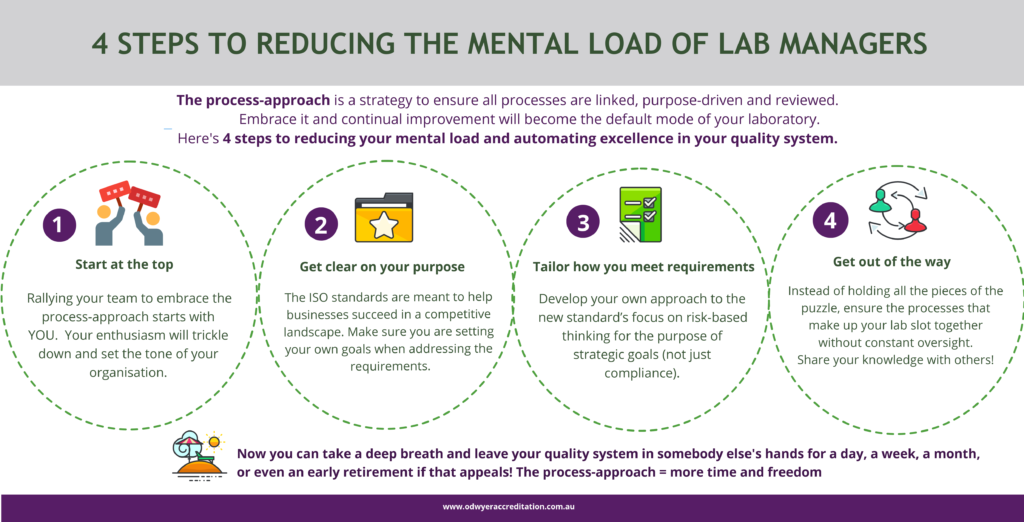 4 STEPS TO REDUCING THE MENTAL LOAD OF LAB MANAGERS

The process-approach is a strategy to ensure all processes are linked, purpose-driven and reviewed. Embrace it and continual improvement will become the default mode of your laboratory. Here's 4 steps to reducing your mental load and automating excellence in your quality system.

1

Start at the top

Rallying your team to embrace the process-approach starts with YOU. Your enthusiasm will trickle down and set the tone of your organisation.

2

Get clear on your purpose

The ISO standards are meant to help businesses succeed in a competitive landscape. Make sure you are setting your own goals when addressing the requirements.

3

Tailor how you meet requirements

Develop your own approach to the new standard's focus on risk-based thinking for the purpose of strategic goals (not just compliance).

4

Get out of the way

Instead of holding all the pieces of the puzzle, ensure the processes that make up your lab slot together without constant oversight. Share your knowledge with others!

Now you can take a deep breath and leave your quality system in somebody else's hands for a day, a week, a month, or even an early retirement if that appeals! The process-approach = more time and freedom

www.odwyeraccreditation.com.au